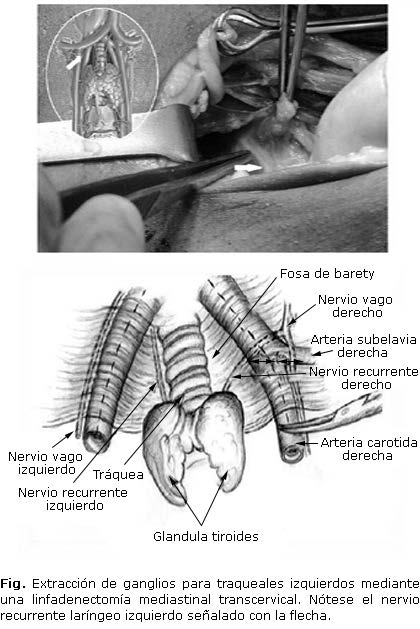 Fosa de barety

Nervio vago derecho

Arteria subelavia derecha

Nervio recurrente derecho

Arteria carotida derecha

Nervio vago izquierdo

Tráquea

Nervio recurrente izquierdo

Glandula tiroides

**Fig.** Extracción de ganglios para traqueales izquierdos mediante una linfadenectomía mediastinal transcervical. Nótese el nervio recurrente laríngeo izquierdo señalado con la flecha.